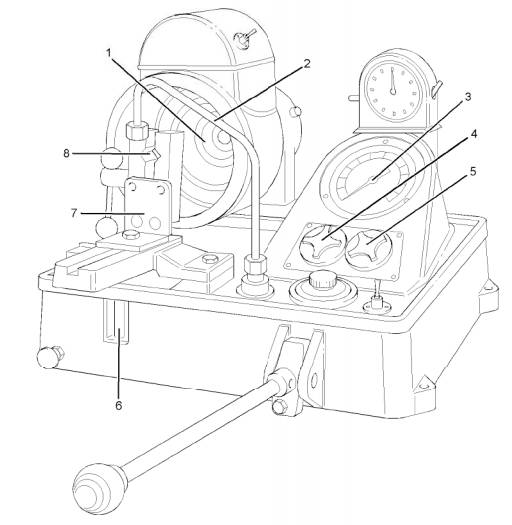 1
2
3
4
5
8
7
6