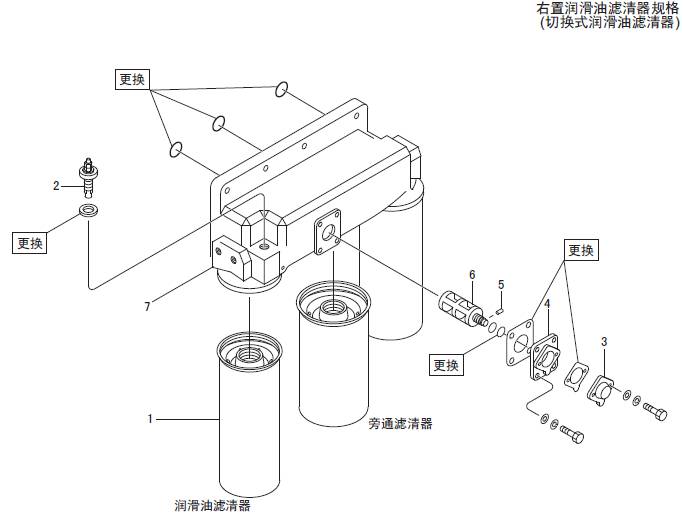 右置润滑油滤清器规格
(切换式润滑油滤清器)

更换

2

更换

7

6

5

更换

4

3

更换

1

旁通滤清器

润滑油滤清器