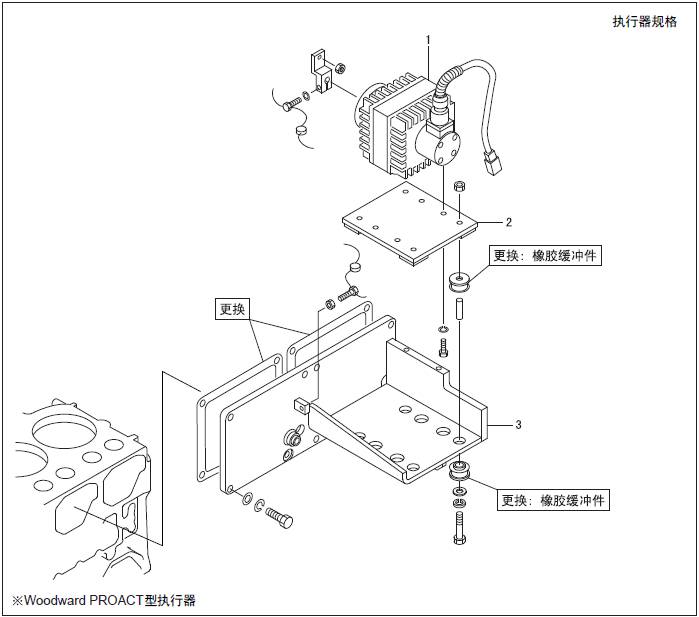 执行器规格

1

2

更换：橡胶缓冲件

更换

3

更换：橡胶缓冲件

※Woodward PROACT型执行器