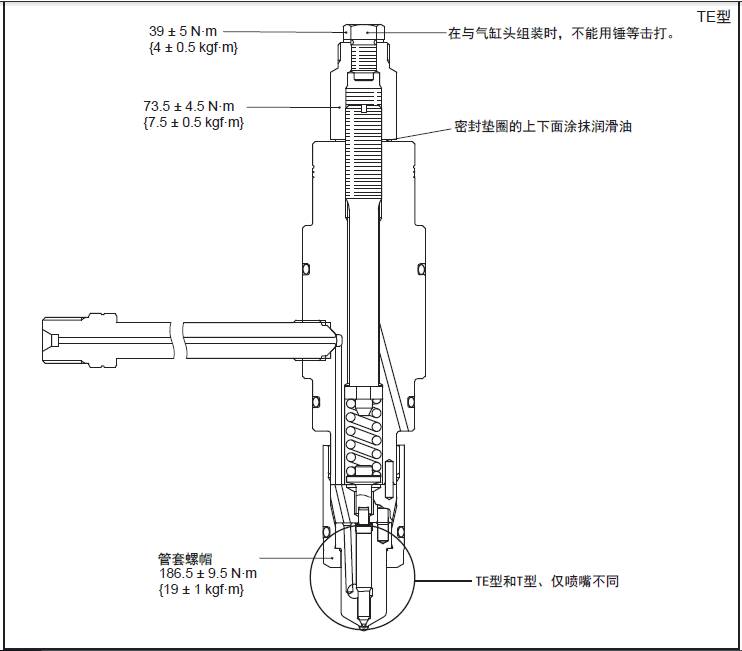 TE型

39 ± 5 N·m
{4 ± 0.5 kgf·m}

在与气缸头组装时，不能用锤等击打。

73.5 ± 4.5 N·m
{7.5 ± 0.5 kgf·m}

密封垫圈的上下面涂抹润滑油

管套螺帽
186.5 ± 9.5 N·m
{19 ± 1 kgf·m}

TE型和T型、仅喷嘴不同