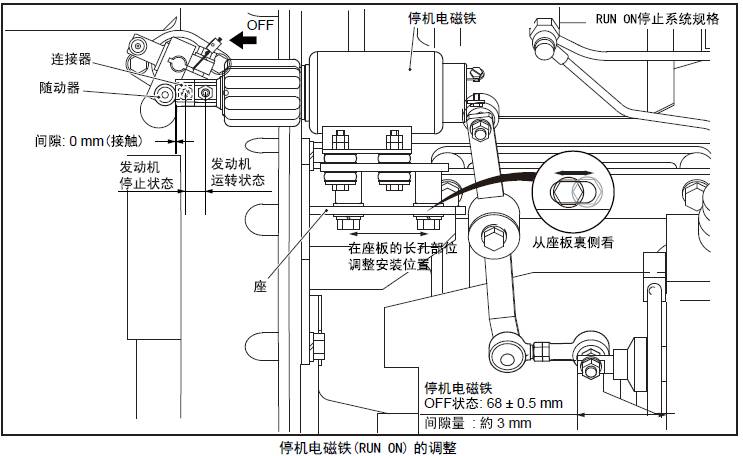 OFF
停机电磁铁
RUN ON停止系统规格
连接器
随动器
间隙: 0 mm(接触)
发动机停止状态
发动机运转状态
在座板的长孔部位调整安装位置
从座板裏侧看
座
停机电磁铁
OFF状态: 68 ± 0.5 mm
间隙量 : 約 3 mm
停机电磁铁(RUN ON) 的调整