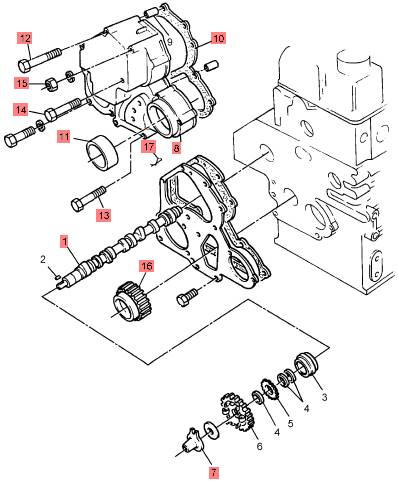 12
9
10
15
14
11
17
8
13
1
2
16
3
4
5
4
6
7