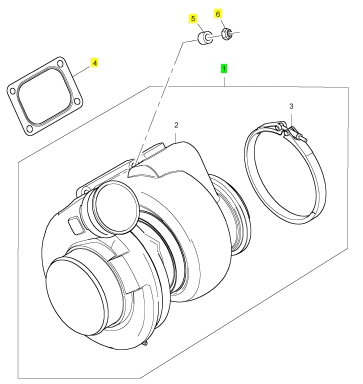 5
6
4
1
3
2