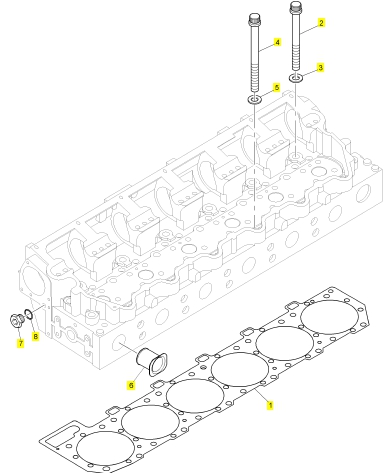 2
4
3
5
7
8
6
1