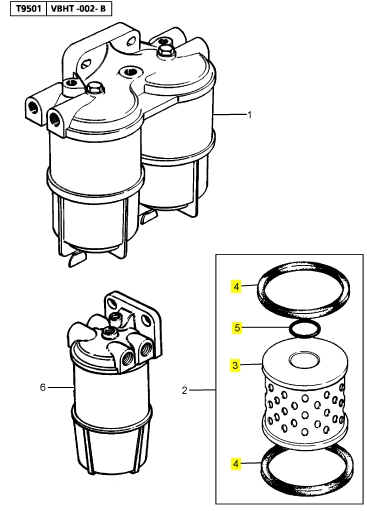 T9501 VBHT -002- B

1

4

5

3

6

2

4