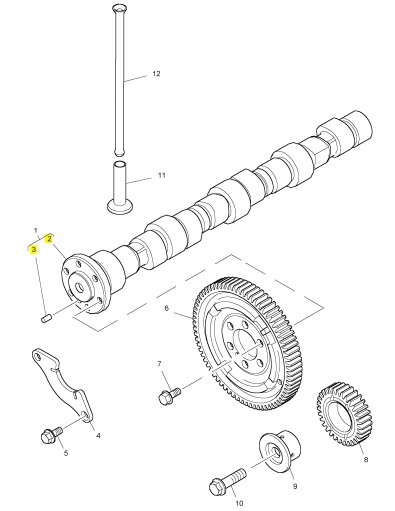 12
11
1
2
3
6
7
4
5
8
9
10