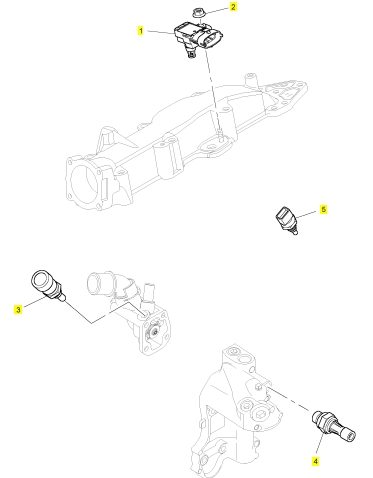 2
1
5
3
4