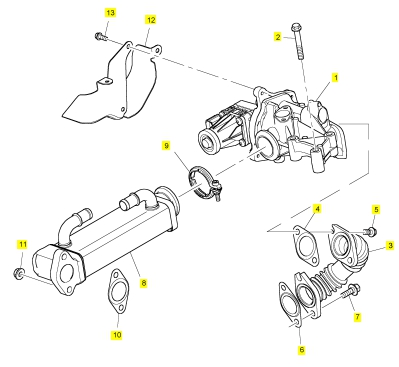 13
12
2
1
9
4
5
3
11
8
7
10
6