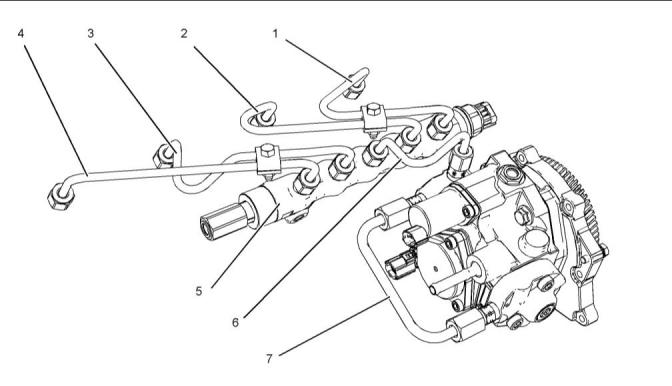 4
3
2
1
5
6
7