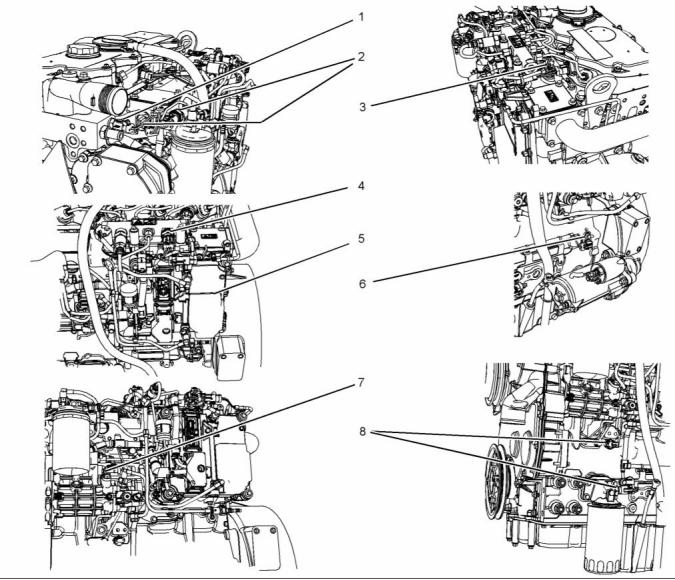 1
2
3
4
5
6
7
8