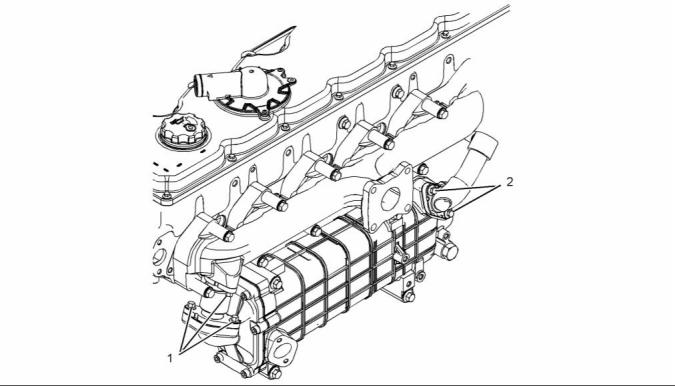 2

1