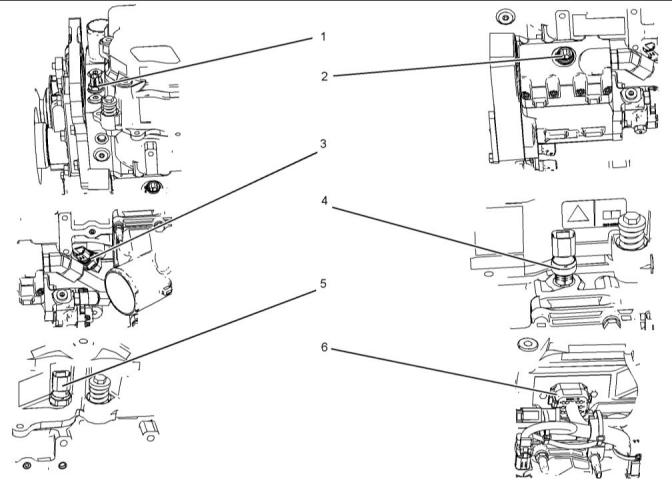 1
2
3
4
5
6