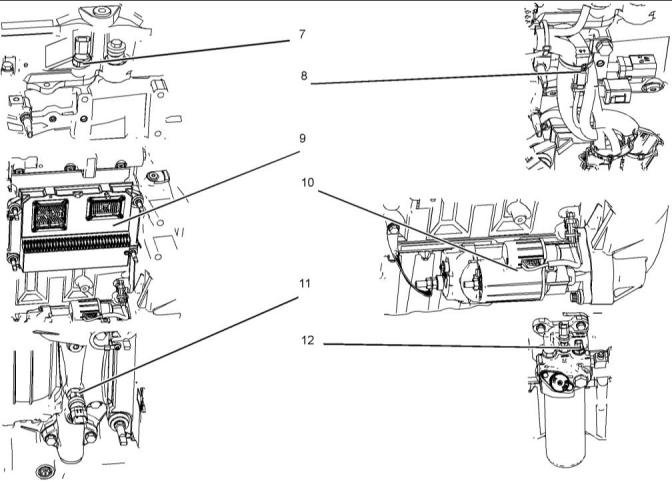 7

8

9

10

11

12