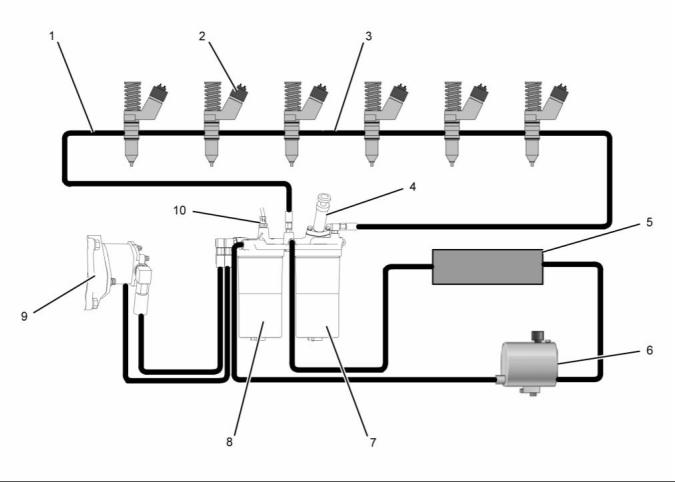 1
2
3
4
10
5
9
6
8
7