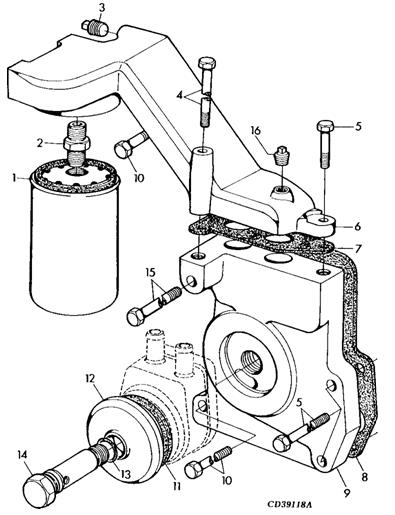 3
4
5
16
2
10
1
6
7
15
12
5
14
13
11
10
9
8
CD39118A